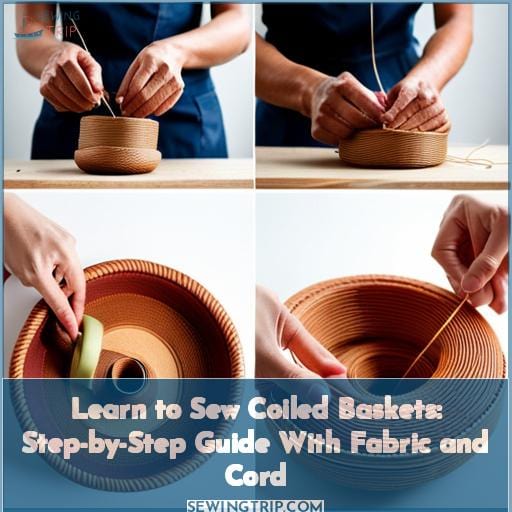 SEWING TRIP

Learn to Sew Coiled Baskets: Step-by-Step Guide With Fabric and Cord

SEWINGTRIP.COM