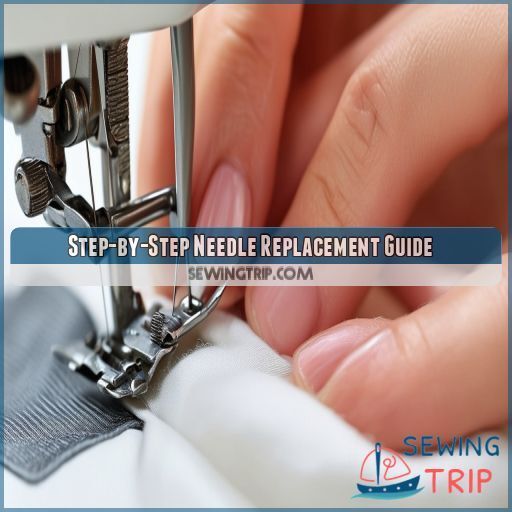 Step-by-Step Needle Replacement Guide

SEWINGTRIP.COM

SEWING TRIP